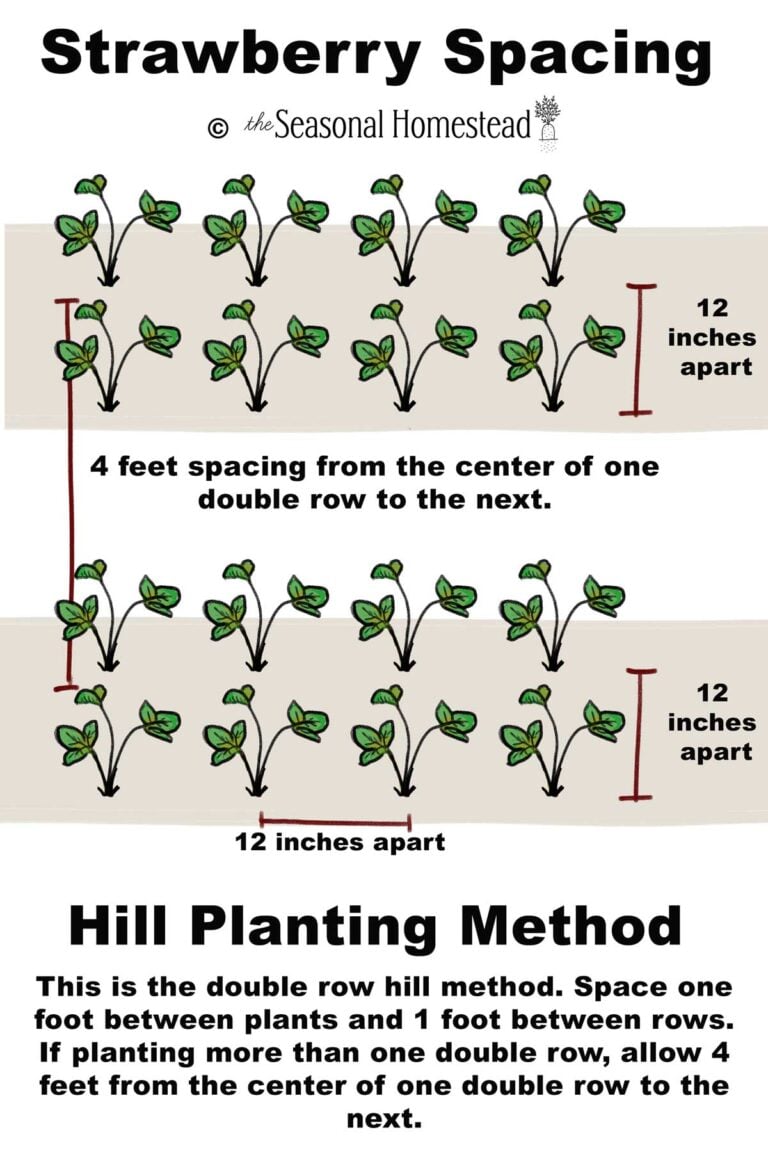 Strawberry Spacing

© the Seasonal Homestead

12 inches apart

4 feet spacing from the center of one double row to the next.

12 inches apart

12 inches apart

Hill Planting Method

This is the double row hill method. Space one foot between plants and 1 foot between rows. If planting more than one double row, allow 4 feet from the center of one double row to the next.